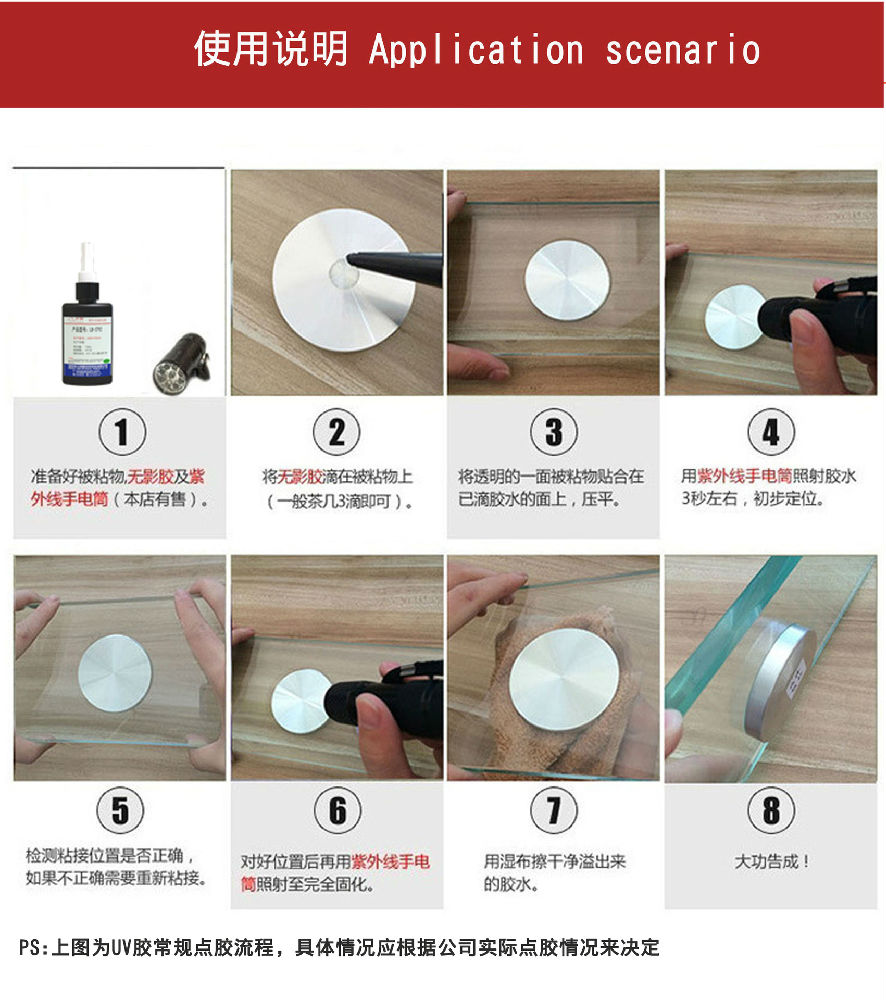 使用说明 Application scenario

1
准备好被粘物,无影胶及紫外线手电筒（本店有售）。

2
将无影胶滴在被粘物上（一般茶几3滴即可）。

3
将透明的一面被粘物贴合在已滴胶水的面上，压平。

4
用紫外线手电筒照射胶水3秒左右，初步定位。

5
检测粘接位置是否正确，如果不正确需要重新粘接。

6
对好位置后再用紫外线手电筒照射至完全固化。

7
用湿布擦干净溢出来的胶水。

8
大功告成！

PS:上图为UV胶常规点胶流程，具体情况应根据公司实际点胶情况来决定